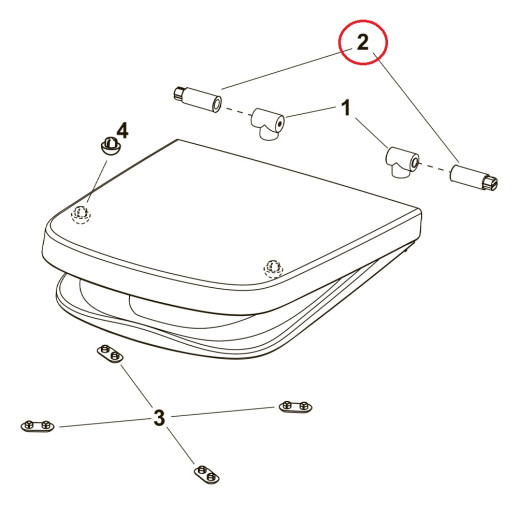 2
1
4
3