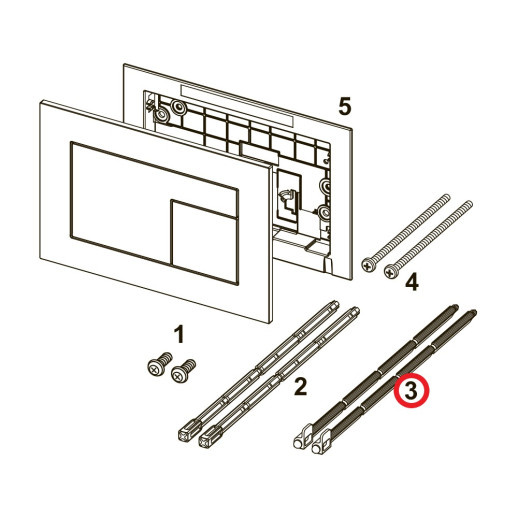 5

4

1

2

3