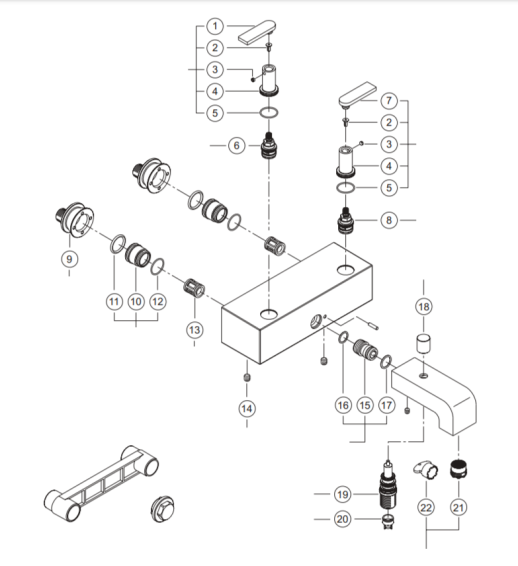 1
2
3
4
5
6
7
2
3
4
5
8
9
11
10
12
13
14
18
16
15
17
19
20
22
21