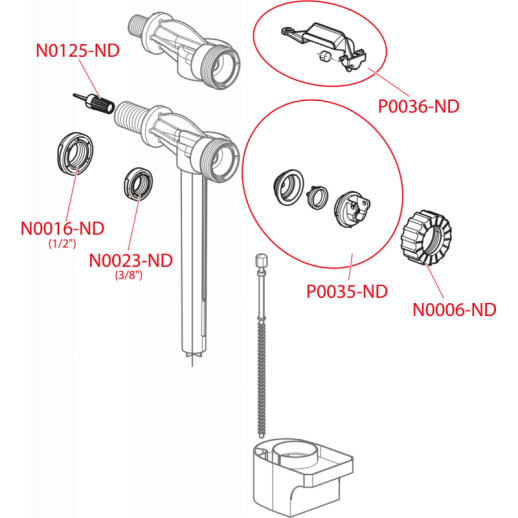 N0125-ND

P0036-ND

N0016-ND
(1/2")

N0023-ND
(3/8")

P0035-ND

N0006-ND